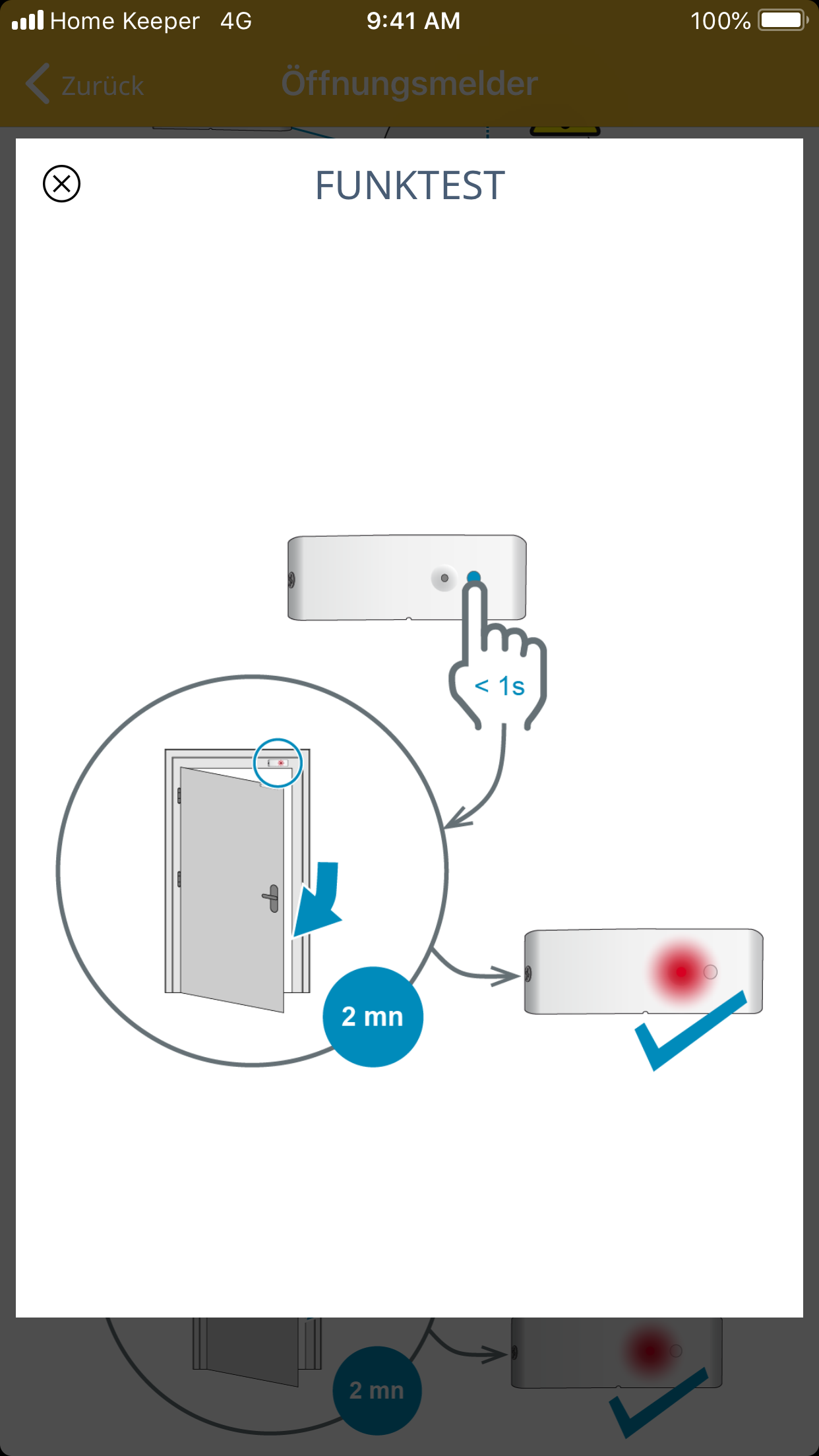 Home Keeper 4G 9:41 AM 100%

Zurück Öffnungsmelder

FUNKTEST

< 1s

2 mn

2 mn